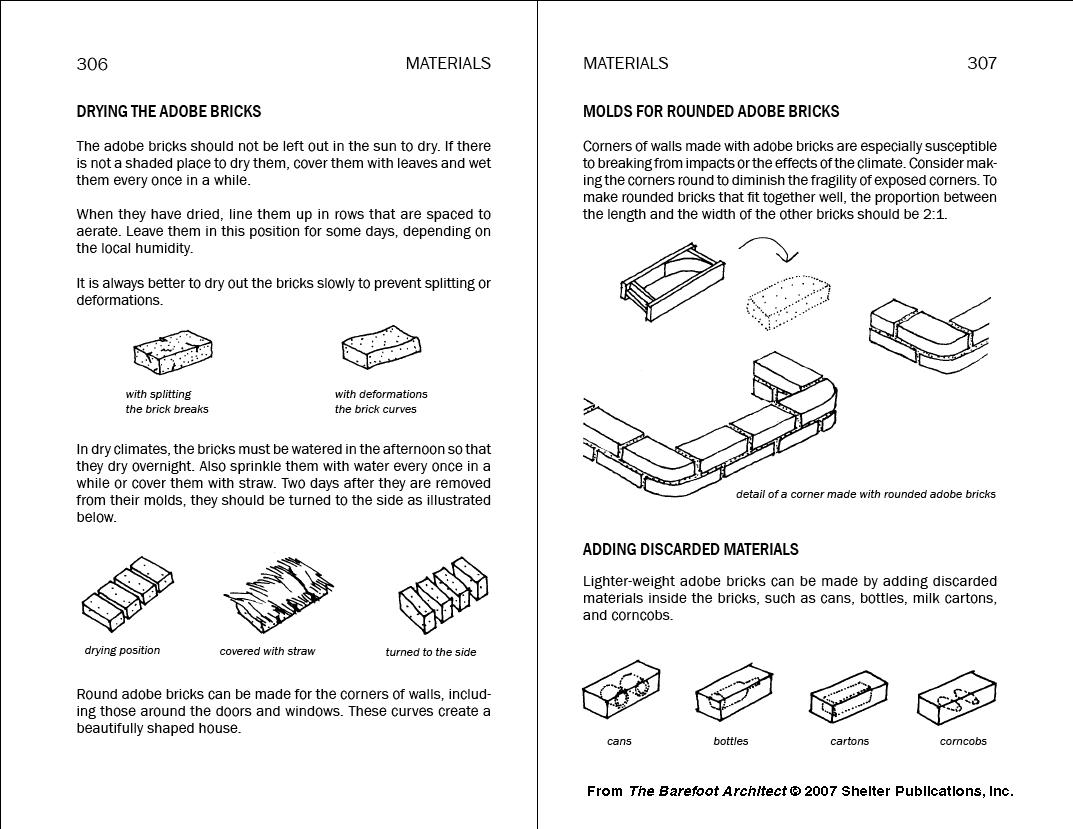 306 MATERIALS

DRYING THE ADOBE BRICKS

The adobe bricks should not be left out in the sun to dry. If there is not a shaded place to dry them, cover them with leaves and wet them every once in a while.

When they have dried, line them up in rows that are spaced to aerate. Leave them in this position for some days, depending on the local humidity.

It is always better to dry out the bricks slowly to prevent splitting or deformations.

with splitting the brick breaks

with deformations the brick curves

In dry climates, the bricks must be watered in the afternoon so that they dry overnight. Also sprinkle them with water every once in a while or cover them with straw. Two days after they are removed from their molds, they should be turned to the side as illustrated below.

drying position

covered with straw

turned to the side

Round adobe bricks can be made for the corners of walls, including those around the doors and windows. These curves create a beautifully shaped house.

MATERIALS 307

MOLDS FOR ROUNDED ADOBE BRICKS

Corners of walls made with adobe bricks are especially susceptible to breaking from impacts or the effects of the climate. Consider making the corners round to diminish the fragility of exposed corners. To make rounded bricks that fit together well, the proportion between the length and the width of the other bricks should be 2:1.

detail of a corner made with rounded adobe bricks

ADDING DISCARDED MATERIALS

Lighter-weight adobe bricks can be made by adding discarded materials inside the bricks, such as cans, bottles, milk cartons, and corncobs.

cans

bottles

cartons

corncobs

From The Barefoot Architect © 2007 Shelter Publications, Inc.