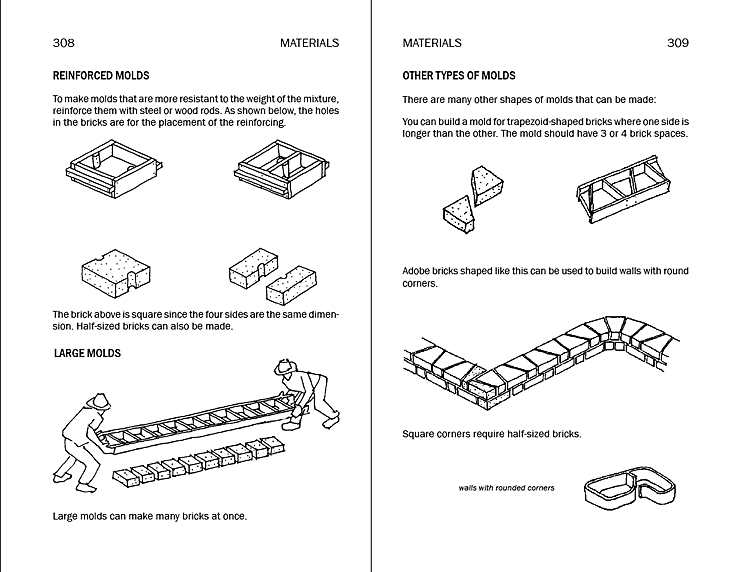 308 MATERIALS

REINFORCED MOLDS

To make molds that are more resistant to the weight of the mixture, reinforce them with steel or wood rods. As shown below, the holes in the bricks are for the placement of the reinforcing.

The brick above is square since the four sides are the same dimension. Half-sized bricks can also be made.

LARGE MOLDS

Large molds can make many bricks at once.

MATERIALS 309

OTHER TYPES OF MOLDS

There are many other shapes of molds that can be made:

You can build a mold for trapezoid-shaped bricks where one side is longer than the other. The mold should have 3 or 4 brick spaces.

Adobe bricks shaped like this can be used to build walls with round corners.

Square corners require half-sized bricks.

walls with rounded corners