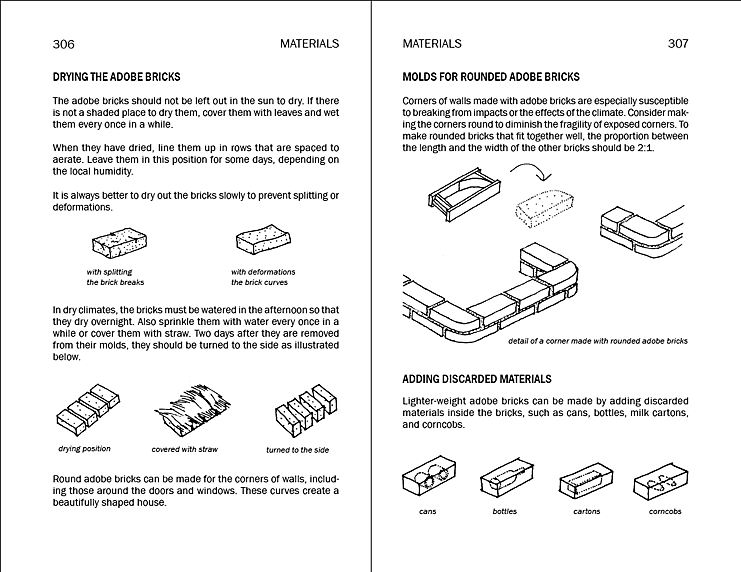 306 MATERIALS

DRYING THE ADOBE BRICKS

The adobe bricks should not be left out in the sun to dry. If there is not a shaded place to dry them, cover them with leaves and wet them every once in a while.

When they have dried, line them up in rows that are spaced to aerate. Leave them in this position for some days, depending on the local humidity.

It is always better to dry out the bricks slowly to prevent splitting or deformations.

with splitting the brick breaks

with deformations the brick curves

In dry climates, the bricks must be watered in the afternoon so that they dry overnight. Also sprinkle them with water every once in a while or cover them with straw. Two days after they are removed from their molds, they should be turned to the side as illustrated below.

drying position

covered with straw

turned to the side

Round adobe bricks can be made for the corners of walls, including those around the doors and windows. These curves create a beautifully shaped house.

MATERIALS 307

MOLDS FOR ROUNDED ADOBE BRICKS

Corners of walls made with adobe bricks are especially susceptible to breaking from impacts or the effects of the climate. Consider making the corners round to diminish the fragility of exposed corners. To make rounded bricks that fit together well, the proportion between the length and the width of the other bricks should be 2:1.

detail of a corner made with rounded adobe bricks

ADDING DISCARDED MATERIALS

Lighter-weight adobe bricks can be made by adding discarded materials inside the bricks, such as cans, bottles, milk cartons, and corncobs.

cans

bottles

cartons

corncobs